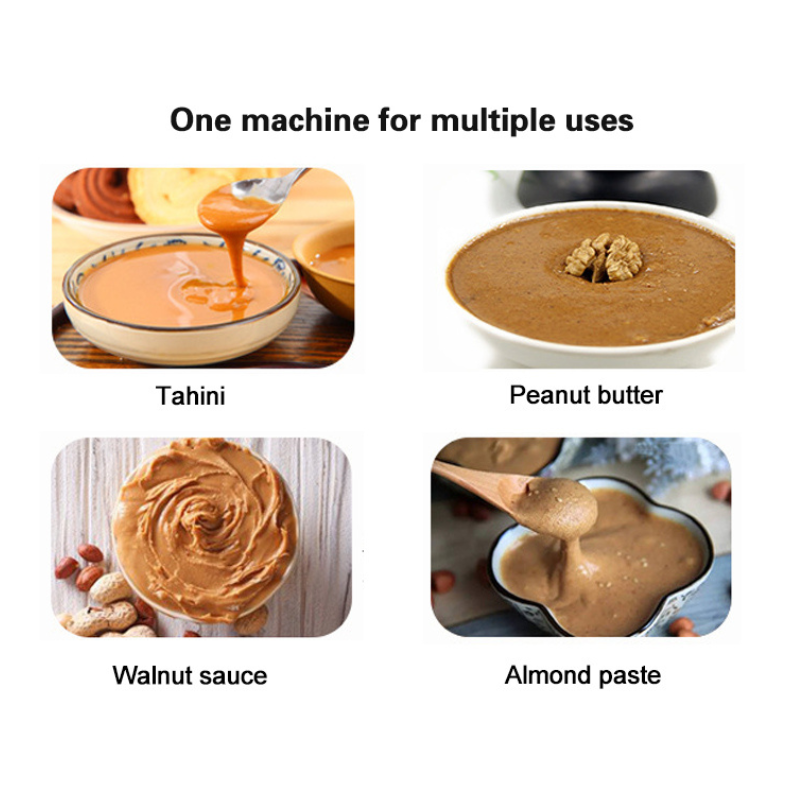 One machine for multiple uses

Tahini

Peanut butter

Walnut sauce

Almond paste