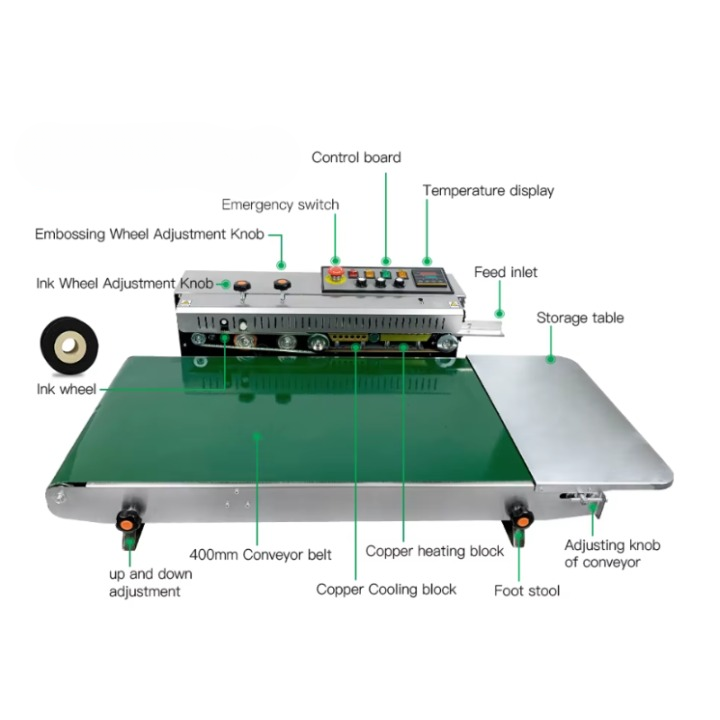 Control board

Temperature display

Emergency switch

Embossing Wheel Adjustment Knob

Ink Wheel Adjustment Knob

Feed inlet

Storage table

Ink wheel

400mm Conveyor belt

Copper heating block

Adjusting knob of conveyor

up and down adjustment

Copper Cooling block

Foot stool